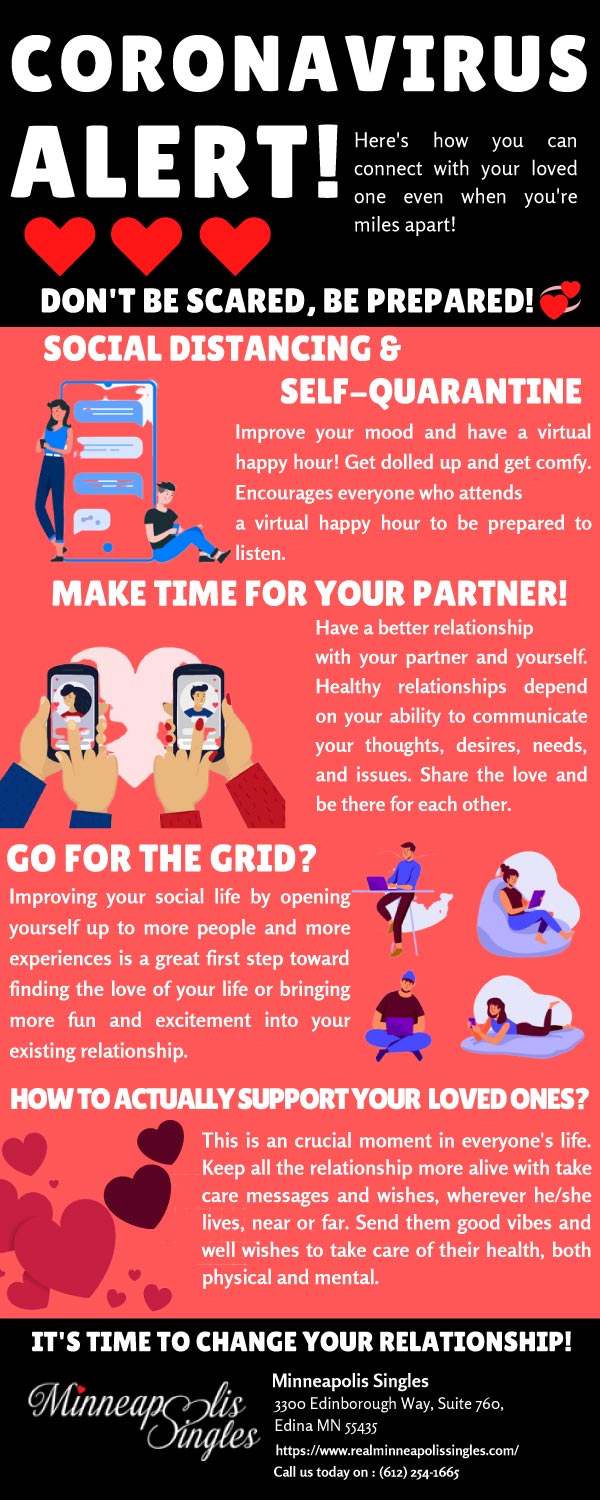 CORONAVIRUS ALERT!

Here's how you can connect with your loved one even when you're miles apart!

DON'T BE SCARED, BE PREPARED!

SOCIAL DISTANCING & SELF-QUARANTINE

Improve your mood and have a virtual happy hour! Get dolled up and get comfy. Encourages everyone who attends a virtual happy hour to be prepared to listen.

MAKE TIME FOR YOUR PARTNER!

Have a better relationship with your partner and yourself. Healthy relationships depend on your ability to communicate your thoughts, desires, needs, and issues. Share the love and be there for each other.

GO FOR THE GRID?

Improving your social life by opening yourself up to more people and more experiences is a great first step toward finding the love of your life or bringing more fun and excitement into your existing relationship.

HOW TO ACTUALLY SUPPORT YOUR LOVED ONES?

This is an crucial moment in everyone's life. Keep all the relationship more alive with take care messages and wishes, wherever he/she lives, near or far. Send them good vibes and well wishes to take care of their health, both physical and mental.

IT'S TIME TO CHANGE YOUR RELATIONSHIP!

Minneapolis Singles

Minneapolis Singles
3300 Edinborough Way, Suite 760,
Edina MN 55435
https://www.realminneapolissingles.com/
Call us today on : (612) 254-1665